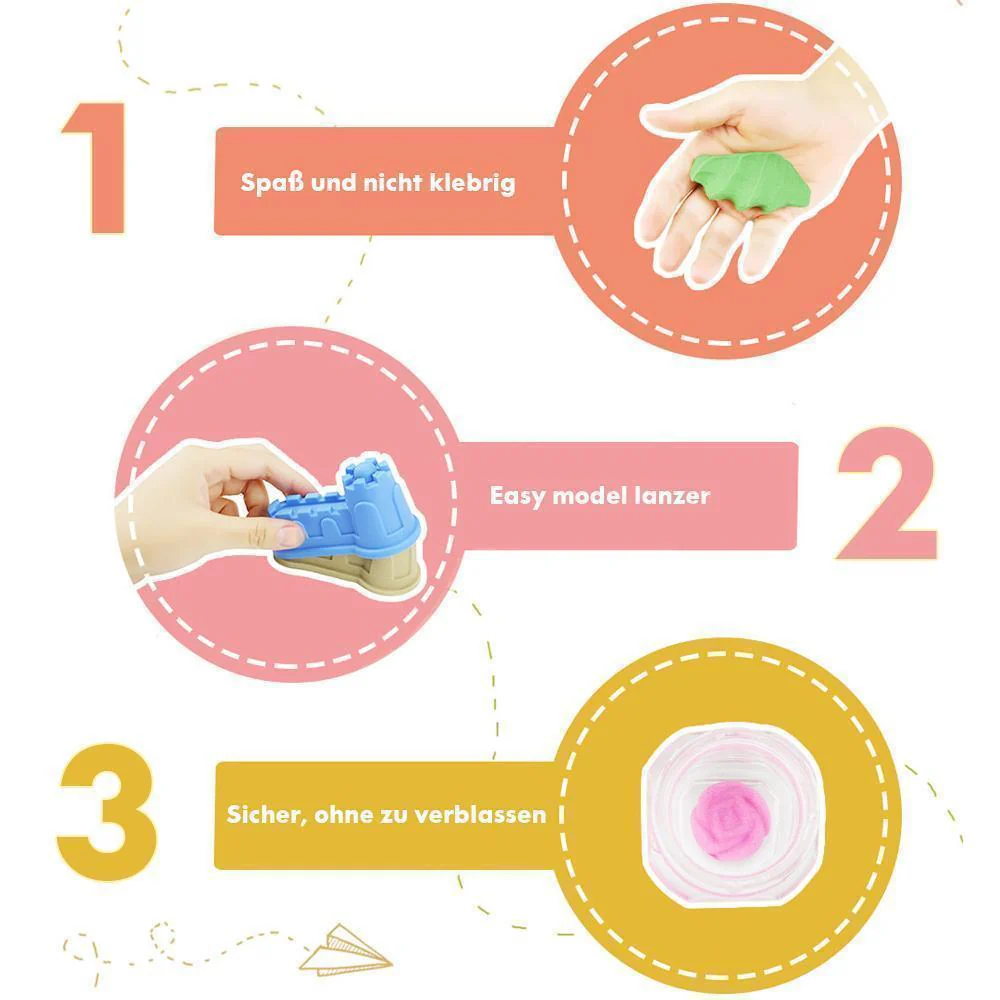 1

Spaß und nicht klebrig

Easy model lanzer

2

3

Sicher, ohne zu verblassen