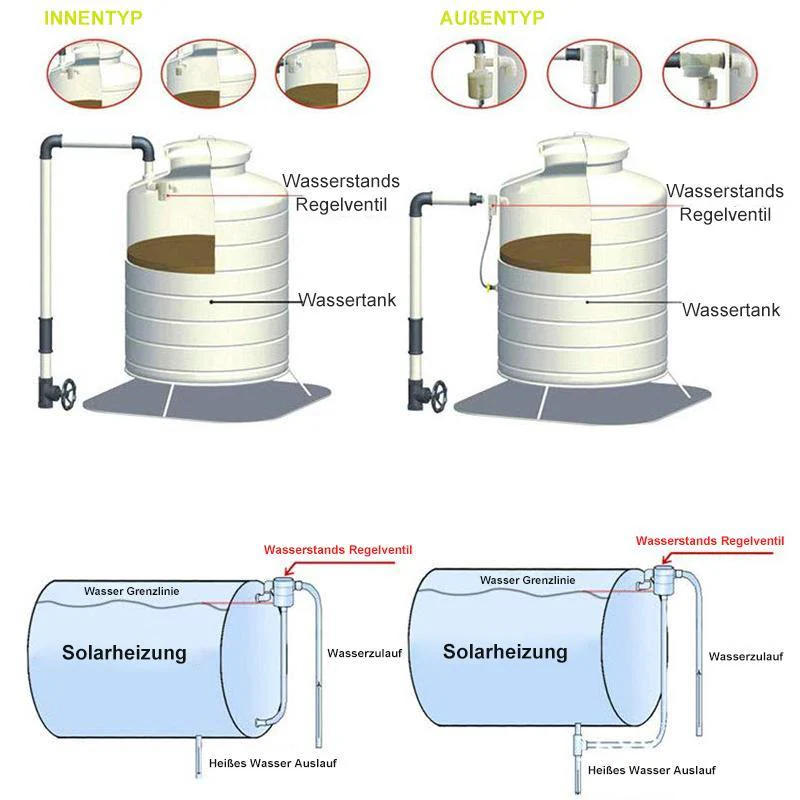 INNENTYP

Wasserstands Regelventil

Wassertank

AUßENTYP

Wasserstands Regelventil

Wassertank

Wasserstands Regelventil

Wasser Grenzlinie

Solarheizung

Wasserzulauf

Heißes Wasser Auslauf

Wasserstands Regelventil

Wasser Grenzlinie

Solarheizung

Wasserzulauf

Heißes Wasser Auslauf