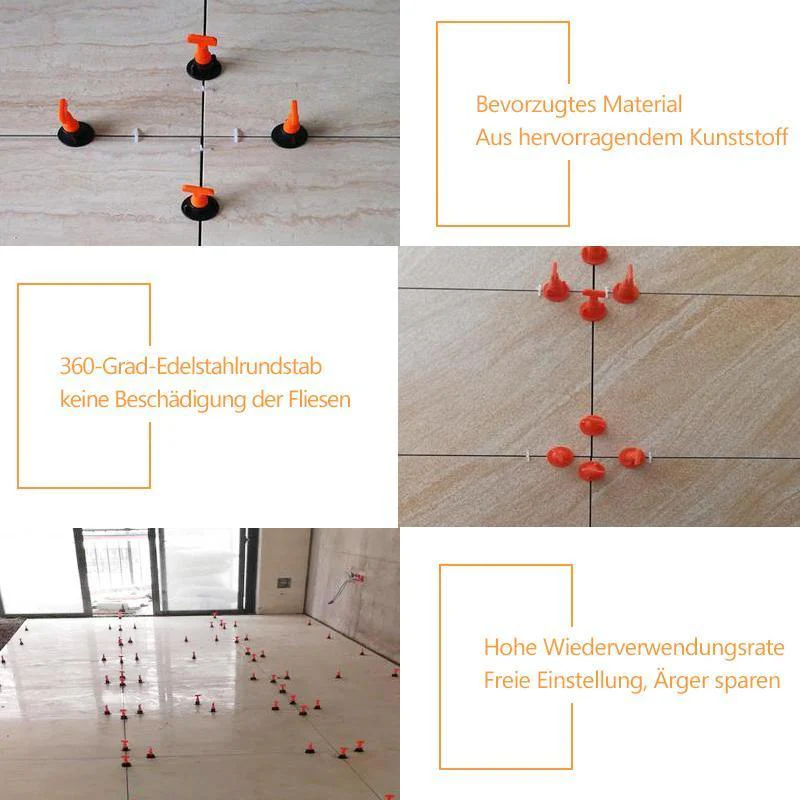 Bevorzugtes Material
Aus hervorragendem Kunststoff

360-Grad-Edelstahlrundstab
keine Beschädigung der Fliesen

Hohe Wiederverwendungsrate
Freie Einstellung, Ärger sparen