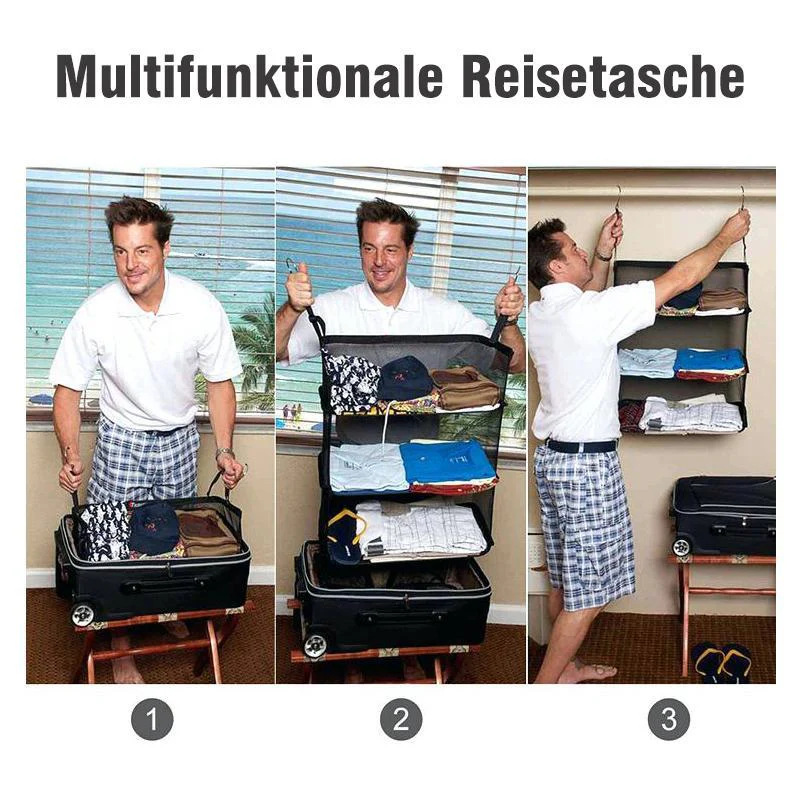 Multifunktionale Reisetasche

1

2

3