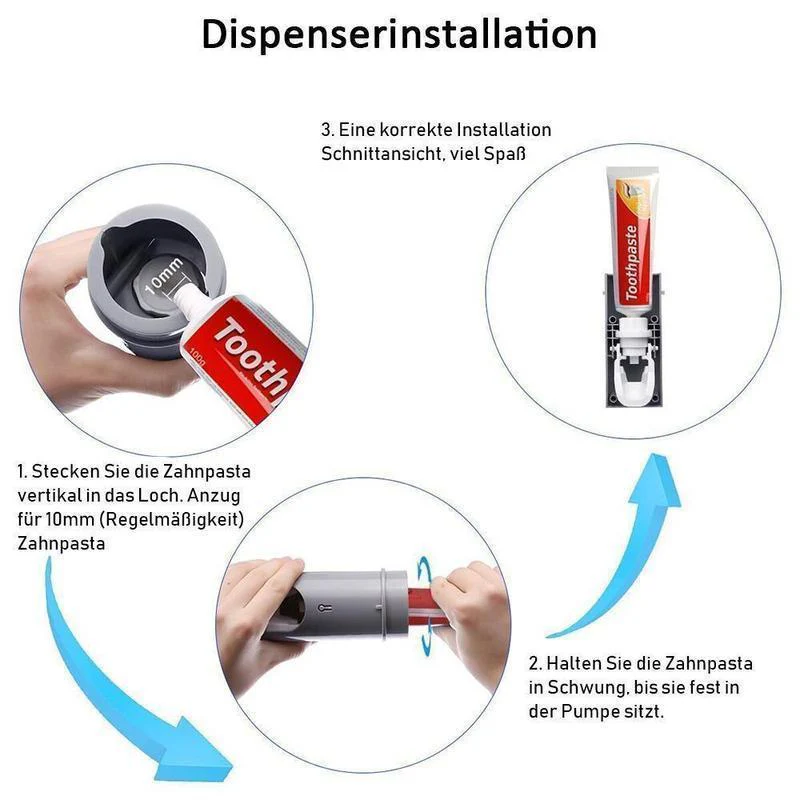 Dispenserinstallation

3. Eine korrekte Installation Schnittansicht, viel Spaß

10mm

Tooth

100g

Toothpaste

1. Stecken Sie die Zahnpasta vertikal in das Loch. Anzug für 10mm (Regelmäßigkeit) Zahnpasta

2. Halten Sie die Zahnpasta in Schwung, bis sie fest in der Pumpe sitzt.